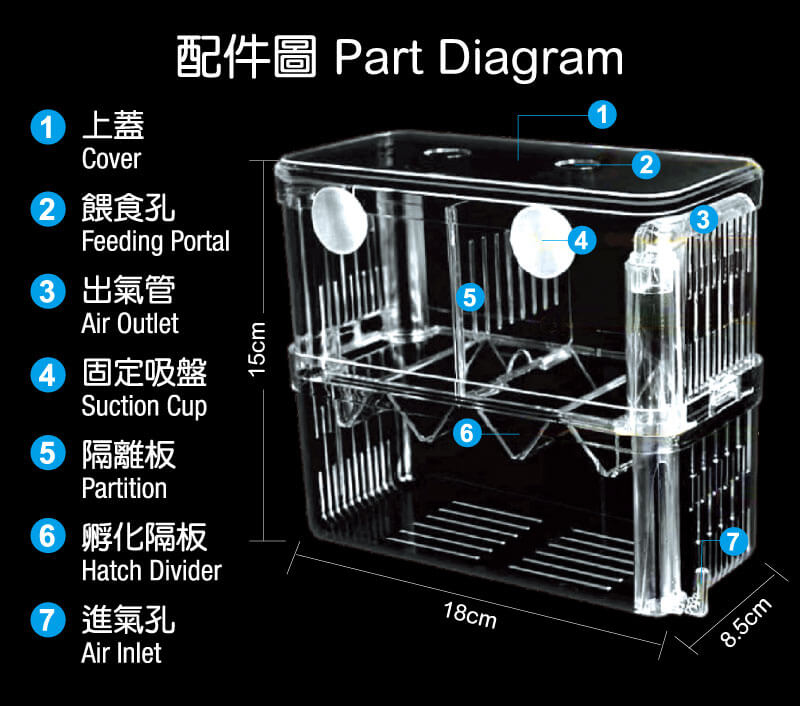 配件圖 Part Diagram

1 上蓋
Cover

2 餵食孔
Feeding Portal

3 出氣管
Air Outlet

4 固定吸盤
Suction Cup

5 隔離板
Partition

6 孵化隔板
Hatch Divider

7 進氣孔
Air Inlet

1
2
3
4
5
6
7

15cm
18cm
8.5cm