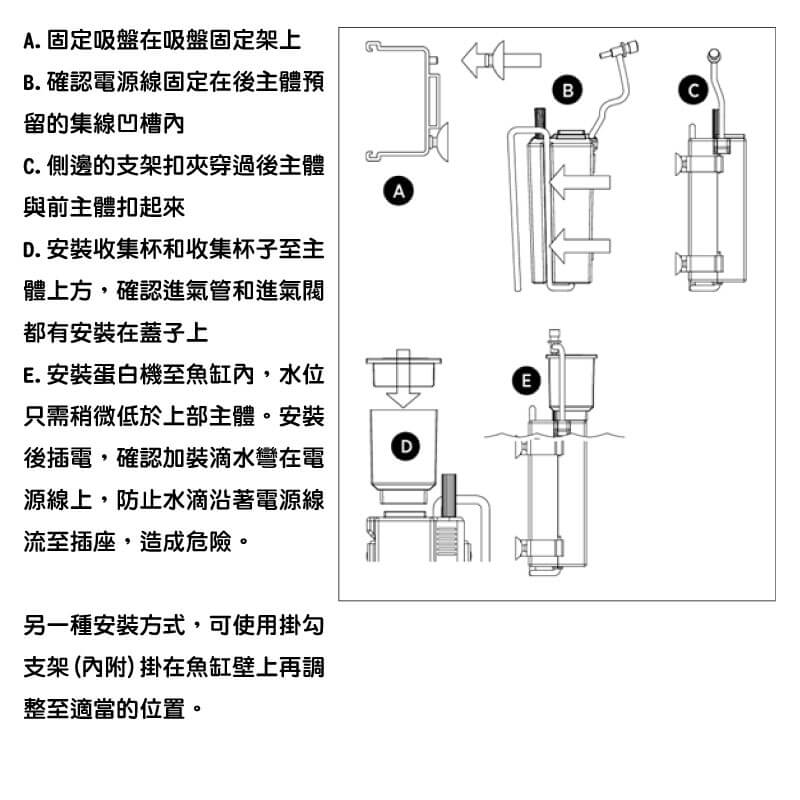 A. 固定吸盤在吸盤固定架上
B. 確認電源線固定在後主體預留的集線凹槽內
C. 側邊的支架扣夾穿過後主體與前主體扣起來
D. 安裝收集杯和收集杯子至主體上方，確認進氣管和進氣閥都有安裝在蓋子上
E. 安裝蛋白機至魚缸內，水位只需稍微低於上部主體。安裝後插電，確認加裝滴水彎在電源線上，防止水滴沿著電源線流至插座，造成危險。

另一種安裝方式，可使用掛勾支架 (內附) 掛在魚缸壁上再調整至適當的位置。

A
B
C
D
E