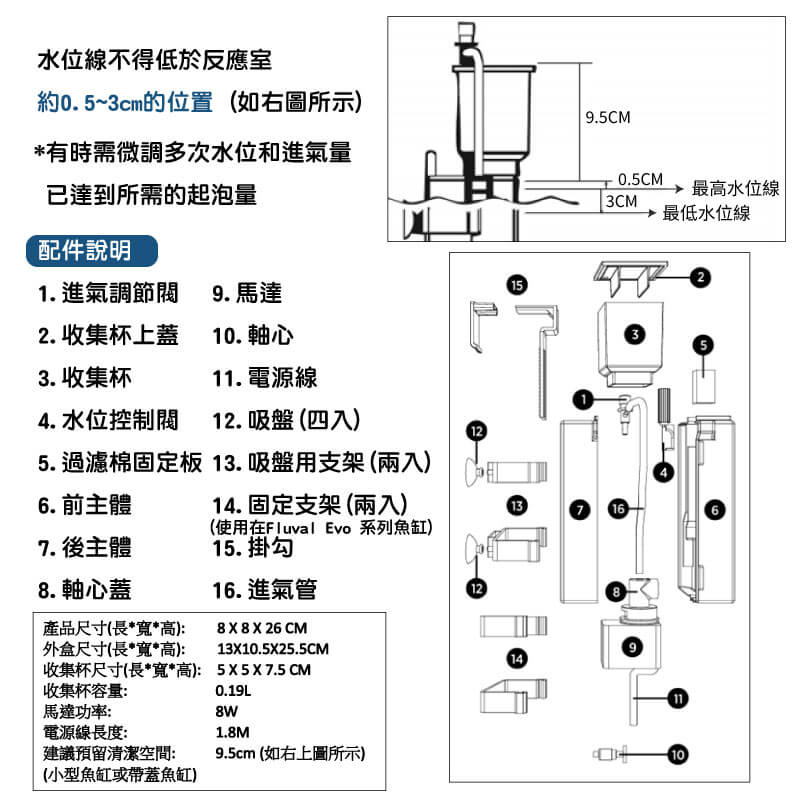 水位線不得低於反應室
約0.5~3cm的位置（如右圖所示）

*有時需微調多次水位和進氣量
已達到所需的起泡量

9.5CM
0.5CM
3CM
最高水位線
最低水位線

配件說明

1. 進氣調節閥
2. 收集杯上蓋
3. 收集杯
4. 水位控制閥
5. 過濾棉固定板
6. 前主體
7. 後主體
8. 軸心蓋

9. 馬達
10. 軸心
11. 電源線
12. 吸盤（四入）
13. 吸盤用支架（兩入）
14. 固定支架（兩入）
(使用在Fluval Evo 系列魚缸)
15. 掛勾
16. 進氣管

| | |
|---|---|
| 產品尺寸(長*寬*高): | 8 X 8 X 26 CM |
| 外盒尺寸(長*寬*高): | 13X10.5X25.5CM |
| 收集杯尺寸(長*寬*高): | 5 X 5 X 7.5 CM |
| 收集杯容量: | 0.19L |
| 馬達功率: | 8W |
| 電源線長度: | 1.8M |
| 建議預留清潔空間: | 9.5cm (如右上圖所示) |
| (小型魚缸或帶蓋魚缸) | |

15
2
3
5
1
12
4
13
7
16
6
12
8
9
14
11
10