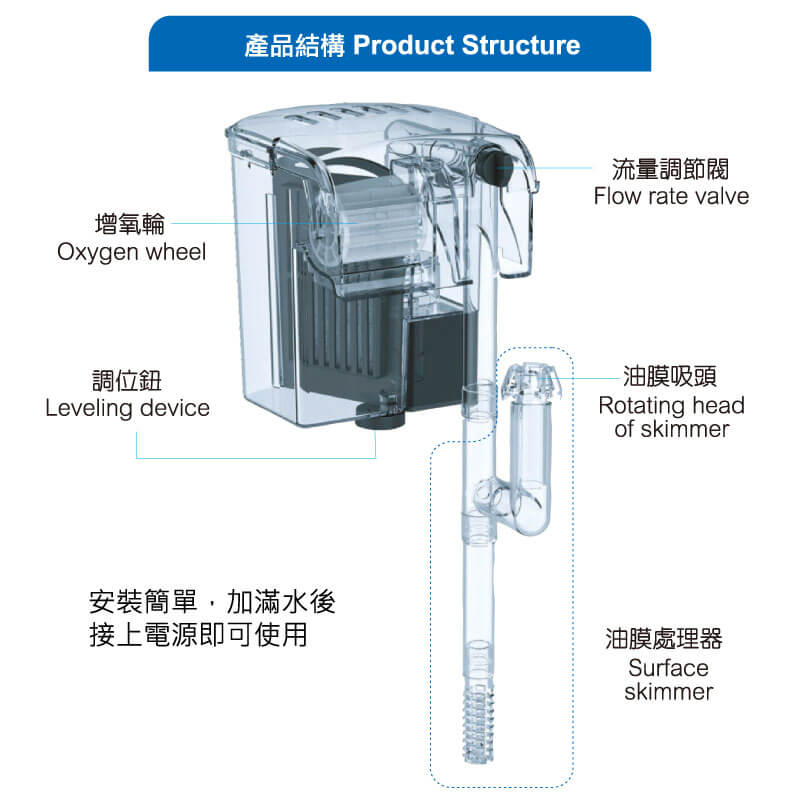 產品結構 Product Structure

流量調節閥
Flow rate valve

增氧輪
Oxygen wheel

調位鈕
Leveling device

油膜吸頭
Rotating head of skimmer

安裝簡單，加滿水後
接上電源即可使用

油膜處理器
Surface skimmer